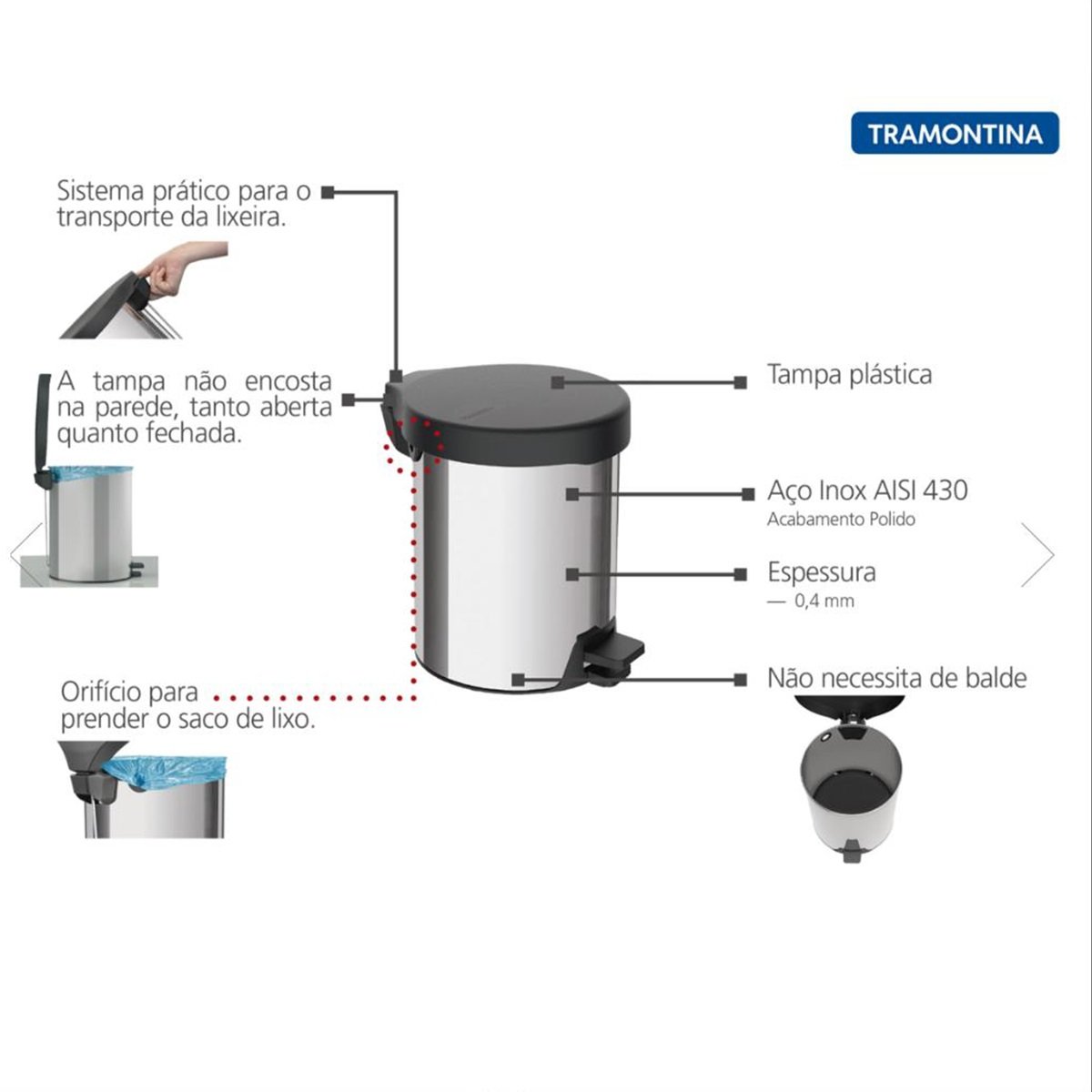 TRAMONTINA

Sistema prático para o transporte da lixeira.

A tampa não encosta na parede, tanto aberta quanto fechada.

Orifício para prender o saco de lixo.

Tampa plástica

Aço Inox AISI 430
Acabamento Polido

Espessura
— 0,4 mm

Não necessita de balde